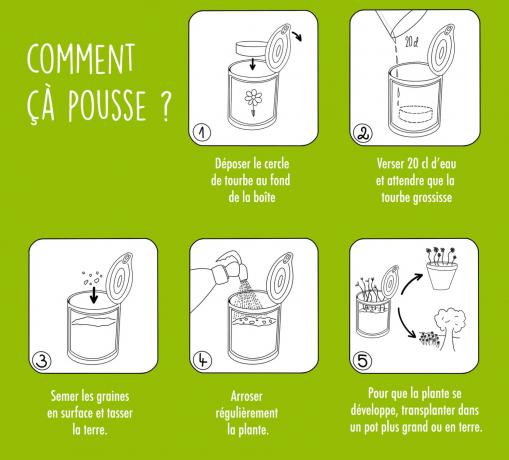 COMMENT ÇÀ POUSSE ?

1

Déposer le cercle de tourbe au fond de la boîte

20 cl

2

Verser 20 cl d'eau et attendre que la tourbe grossisse

3

Semer les graines en surface et tasser la terre.

4

Arroser régulièrement la plante.

5

Pour que la plante se développe, transplanter dans un pot plus grand ou en terre.