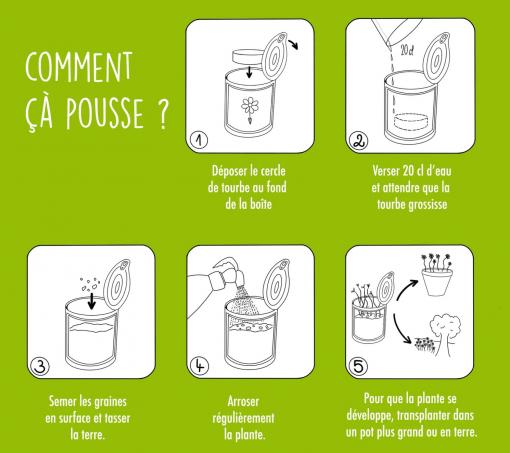 COMMENT ÇÀ POUSSE ?

1

Déposer le cercle de tourbe au fond de la boîte

20 cl

2

Verser 20 cl d'eau et attendre que la tourbe grossisse

3

Semer les graines en surface et tasser la terre.

4

Arroser régulièrement la plante.

5

Pour que la plante se développe, transplanter dans un pot plus grand ou en terre.